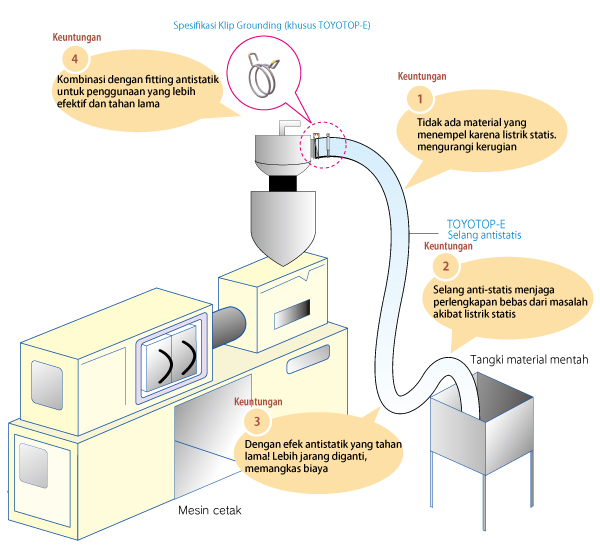 Spesifikasi Klip Grounding (khusus TOYOTOP-E)

Keuntungan
4
Kombinasi dengan fitting antistatik untuk penggunaan yang lebih efektif dan tahan lama

Keuntungan
1
Tidak ada material yang menempel karena listrik statis. mengurangi kerugian

TOYOTOP-E
Selang antistatis

Keuntungan
2
Selang anti-statis menjaga perlengkapan bebas dari masalah akibat listrik statis

Tangki material mentah

Keuntungan
3
Dengan efek antistatik yang tahan lama! Lebih jarang diganti, memangkas biaya

Mesin cetak